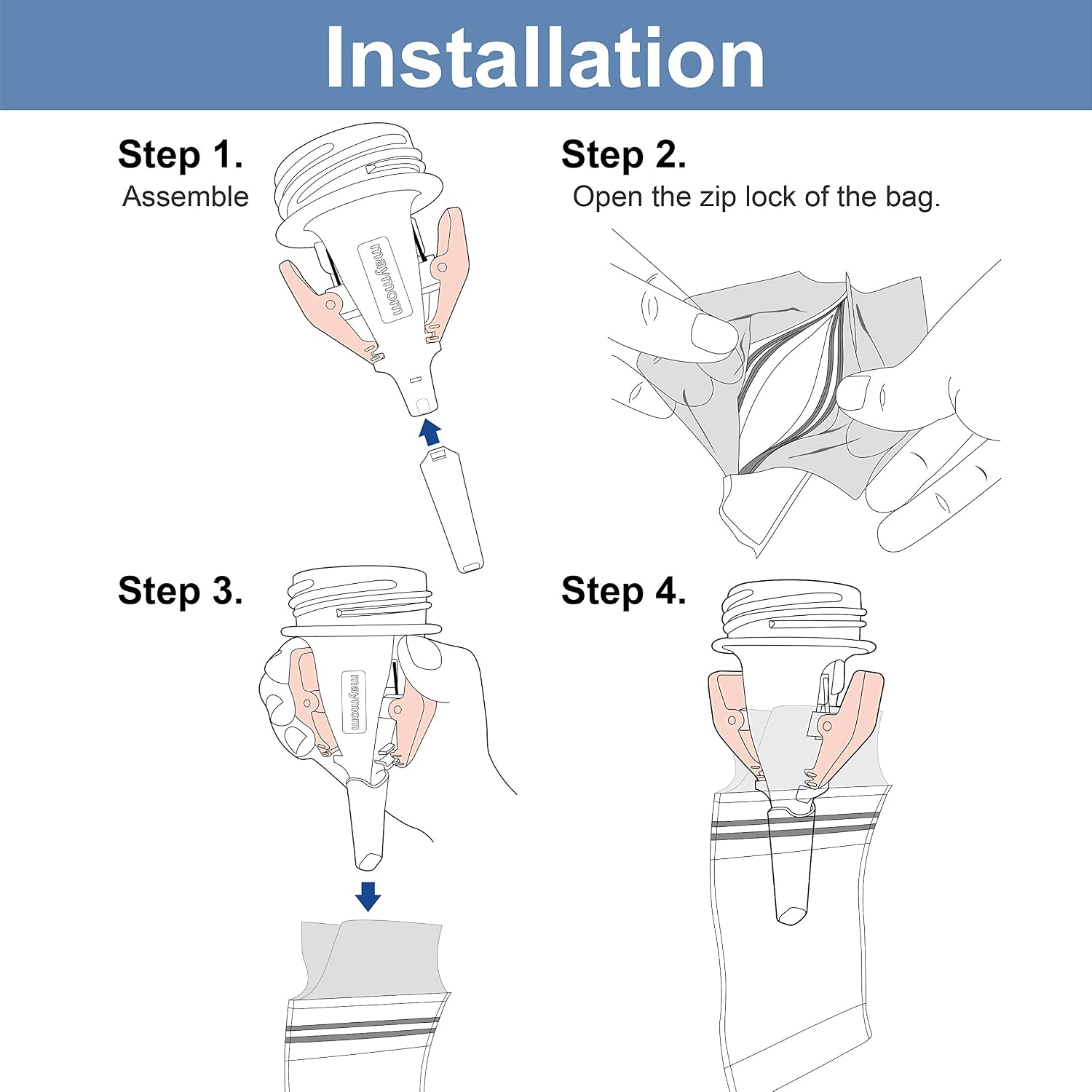 Installation

Step 1.
Assemble

maymom

Step 2.
Open the zip lock of the bag.

Step 3.

maymom

Step 4.