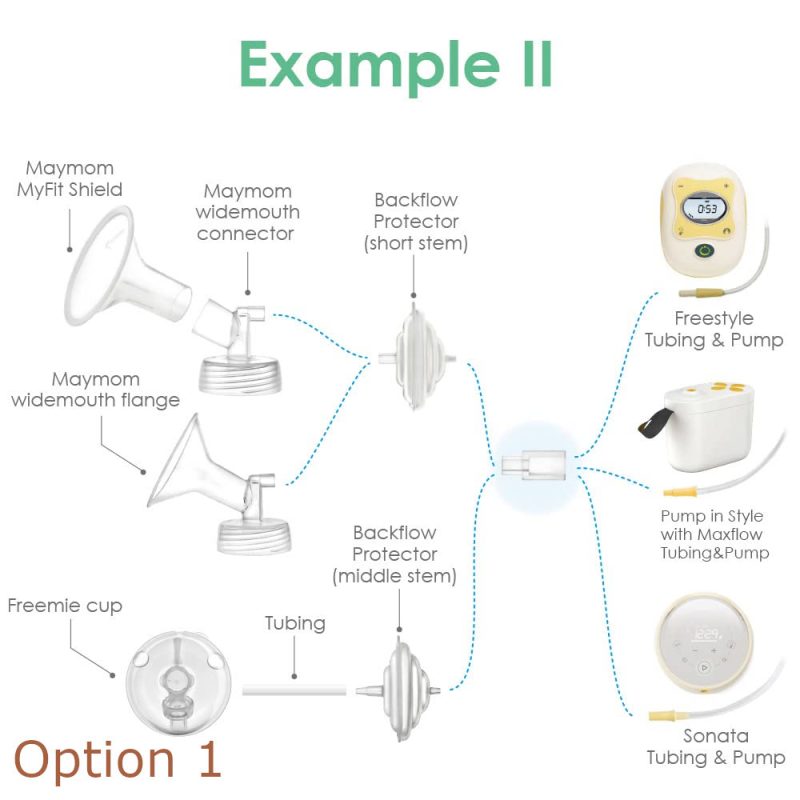 Example II

Maymom MyFit Shield

Maymom widemouth connector

Backflow Protector (short stem)

0:53

Freestyle Tubing & Pump

Maymom widemouth flange

Pump in Style with Maxflow Tubing&Pump

Backflow Protector (middle stem)

Freemie cup

Tubing

Sonata Tubing & Pump

Option 1