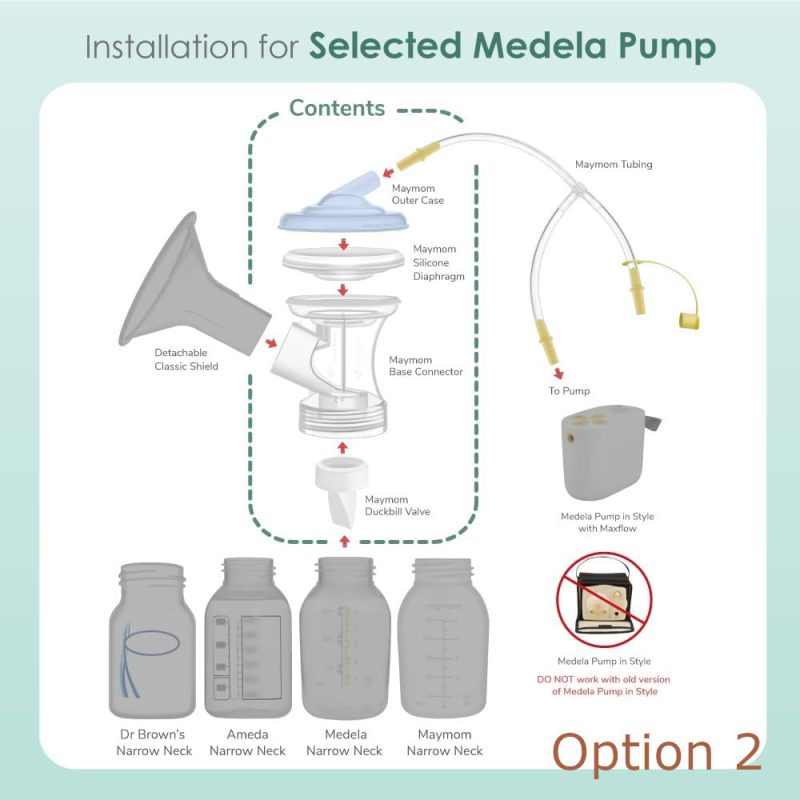 Installation for Selected Medela Pump

Contents

Maymom Tubing

Maymom Outer Case

Maymom Silicone Diaphragm

Detachable Classic Shield

Maymom Base Connector

To Pump

Maymom Duckbill Valve

Medela Pump in Style with Maxflow

Medela Pump in Style

DO NOT work with old version of Medela Pump in Style

Dr Brown's Narrow Neck

Ameda Narrow Neck

Medela Narrow Neck

Maymom Narrow Neck

Option 2